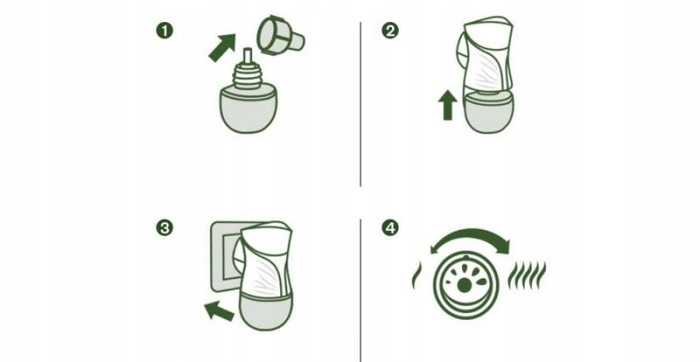 1

2

3

4